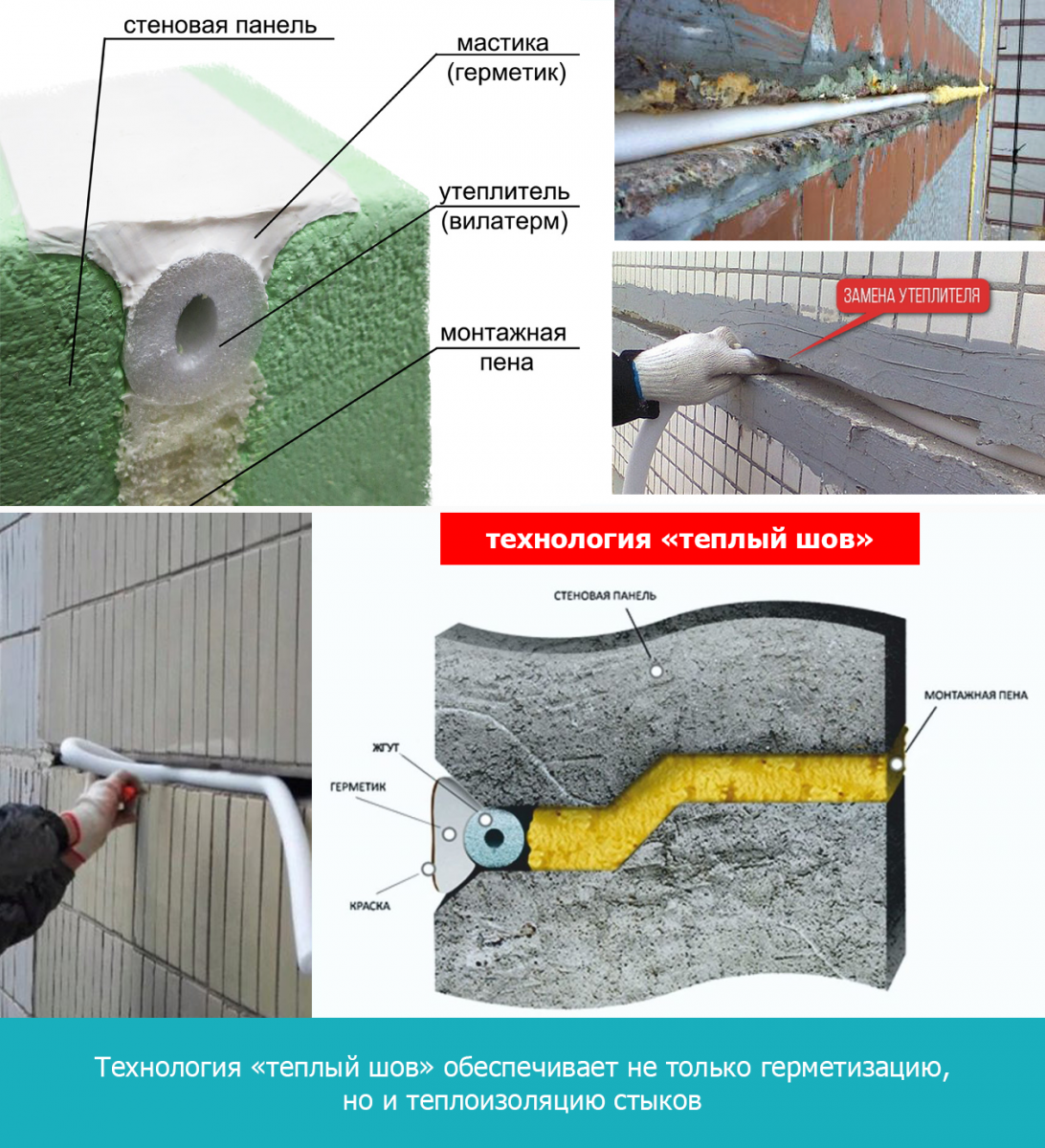 стеновая панель

мастика (герметик)

утеплитель (вилатерм)

монтажная пена

ЗАМЕНА УТЕПЛИТЕЛЯ

технология «теплый шов»

СТЕНОВАЯ ПАНЕЛЬ

МОНТАЖНАЯ ПЕНА

ЖГУТ

ГЕРМЕТИК

КРАСКА

Технология «теплый шов» обеспечивает не только герметизацию, но и теплоизоляцию стыков